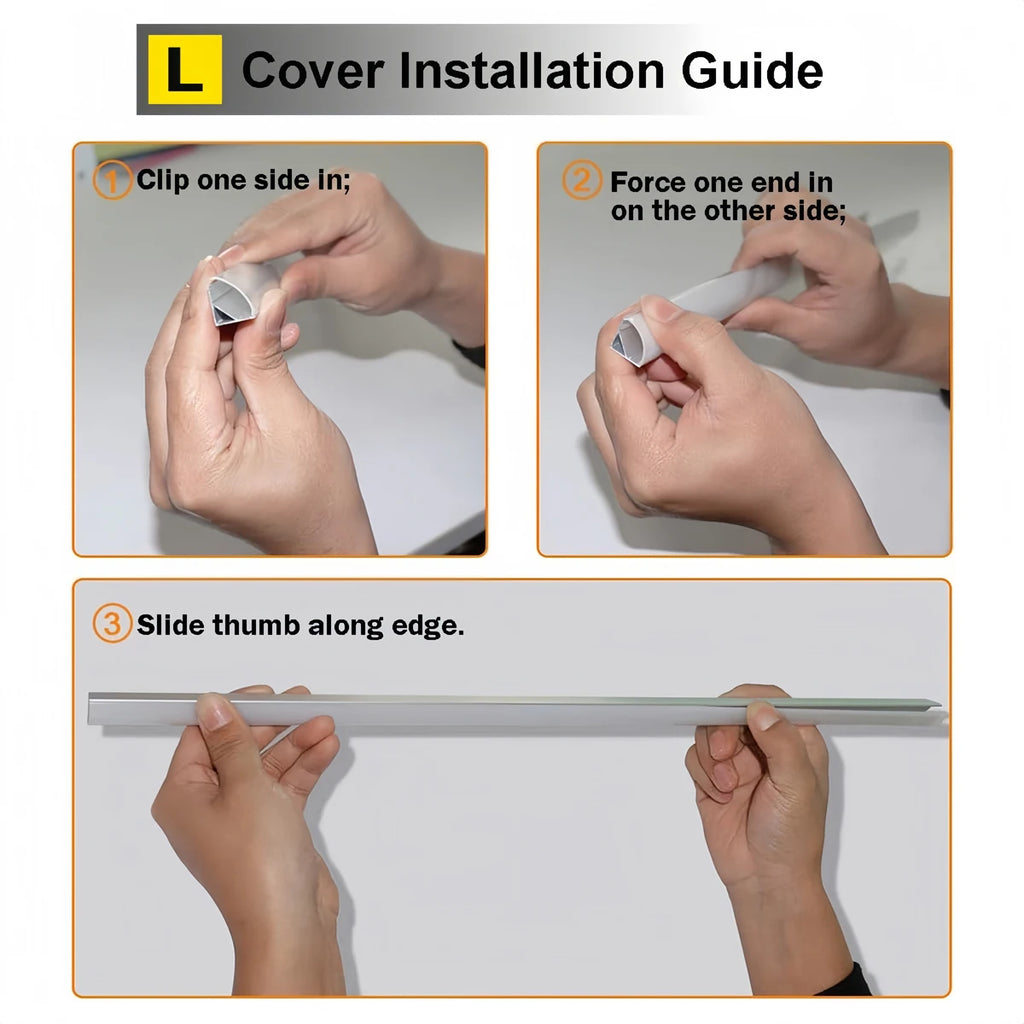 L Cover Installation Guide

1 Clip one side in;

2 Force one end in on the other side;

3 Slide thumb along edge.