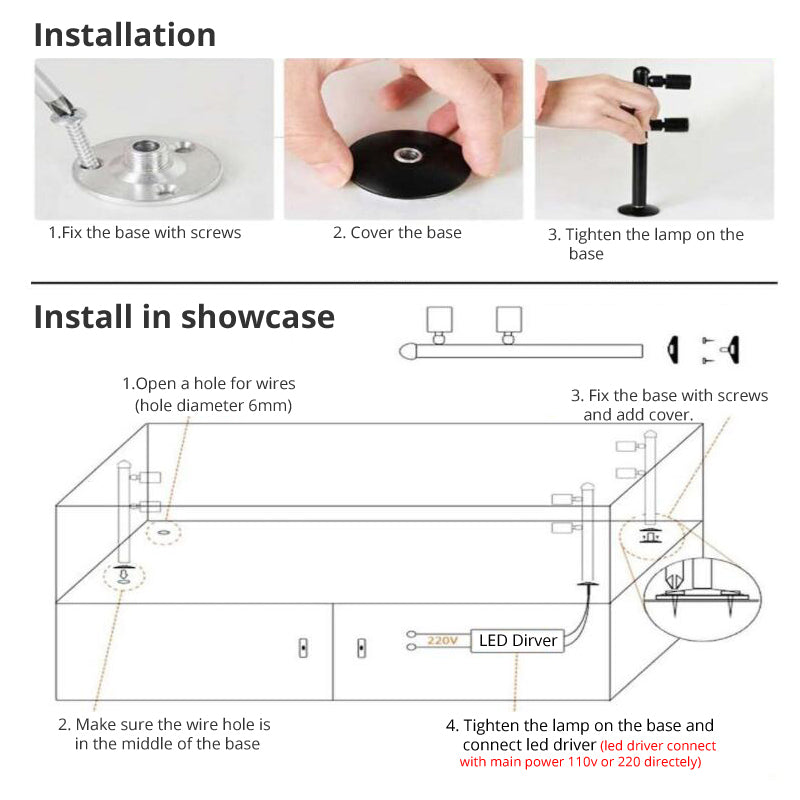 Installation

1.Fix the base with screws

2. Cover the base

3. Tighten the lamp on the base

Install in showcase

1.Open a hole for wires (hole diameter 6mm)

3. Fix the base with screws and add cover.

220V

LED Dirver

2. Make sure the wire hole is in the middle of the base

4. Tighten the lamp on the base and connect led driver (led driver connect with main power 110v or 220 directely)